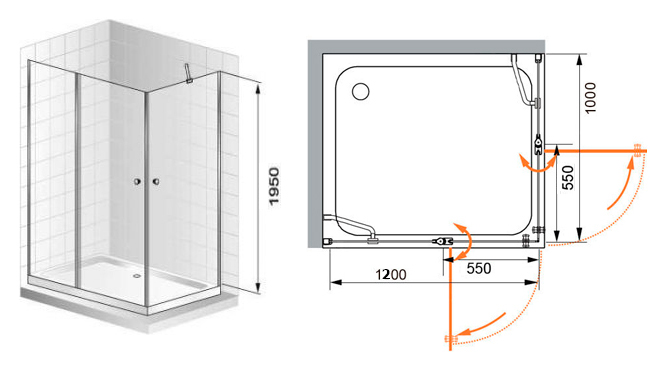 1950

1000

550

1200

550