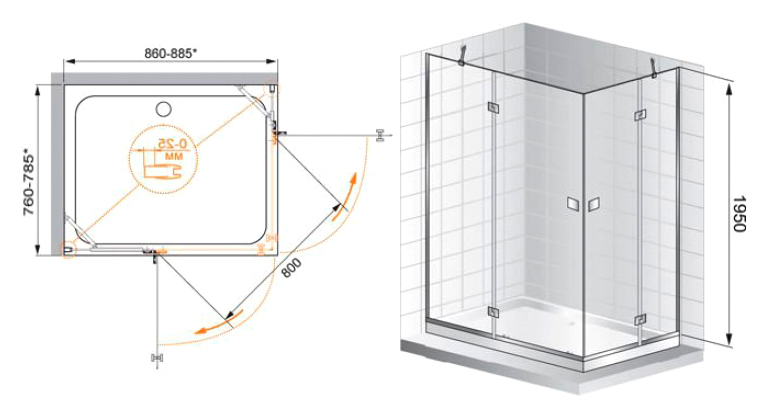 860-885*

760-785*

0-25
MM

800

1950