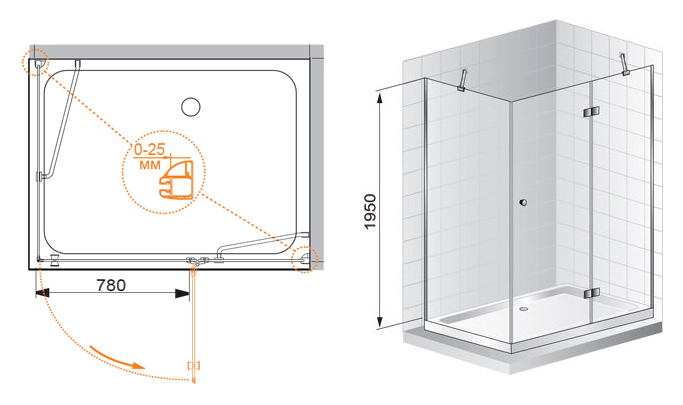 0-25
мм
780
1950