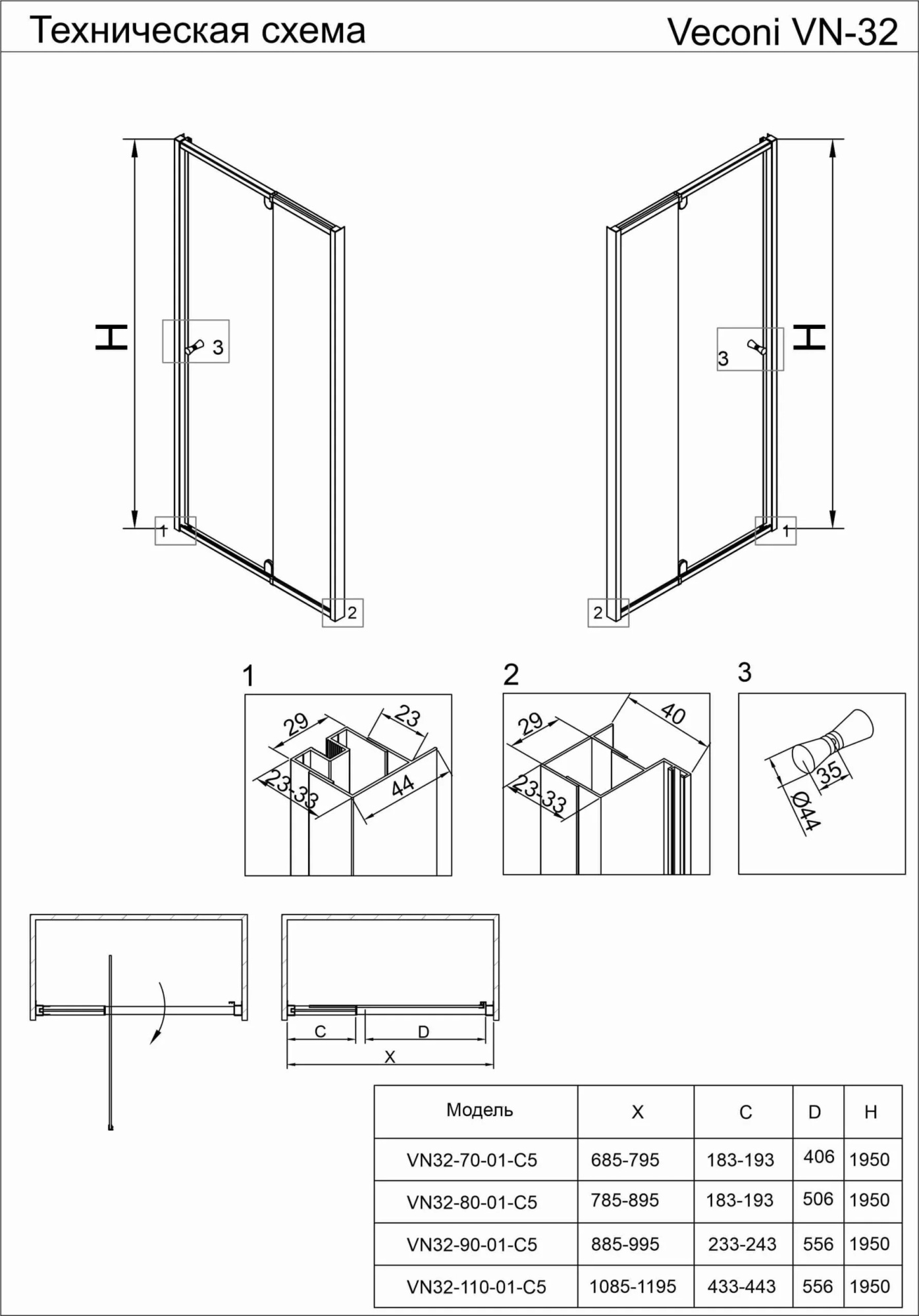 Техническая схема

Veconi VN-32

H

3

1

2

H

3

1

2

1

29

23

23-33

44

2

29

40

23-33

3

35

Ø44

C

D

X

| Модель | X | C | D | H |
|---|---|---|---|---|
| VN32-70-01-C5 | 685-795 | 183-193 | 406 | 1950 |
| VN32-80-01-C5 | 785-895 | 183-193 | 506 | 1950 |
| VN32-90-01-C5 | 885-995 | 233-243 | 556 | 1950 |
| VN32-110-01-C5 | 1085-1195 | 433-443 | 556 | 1950 |