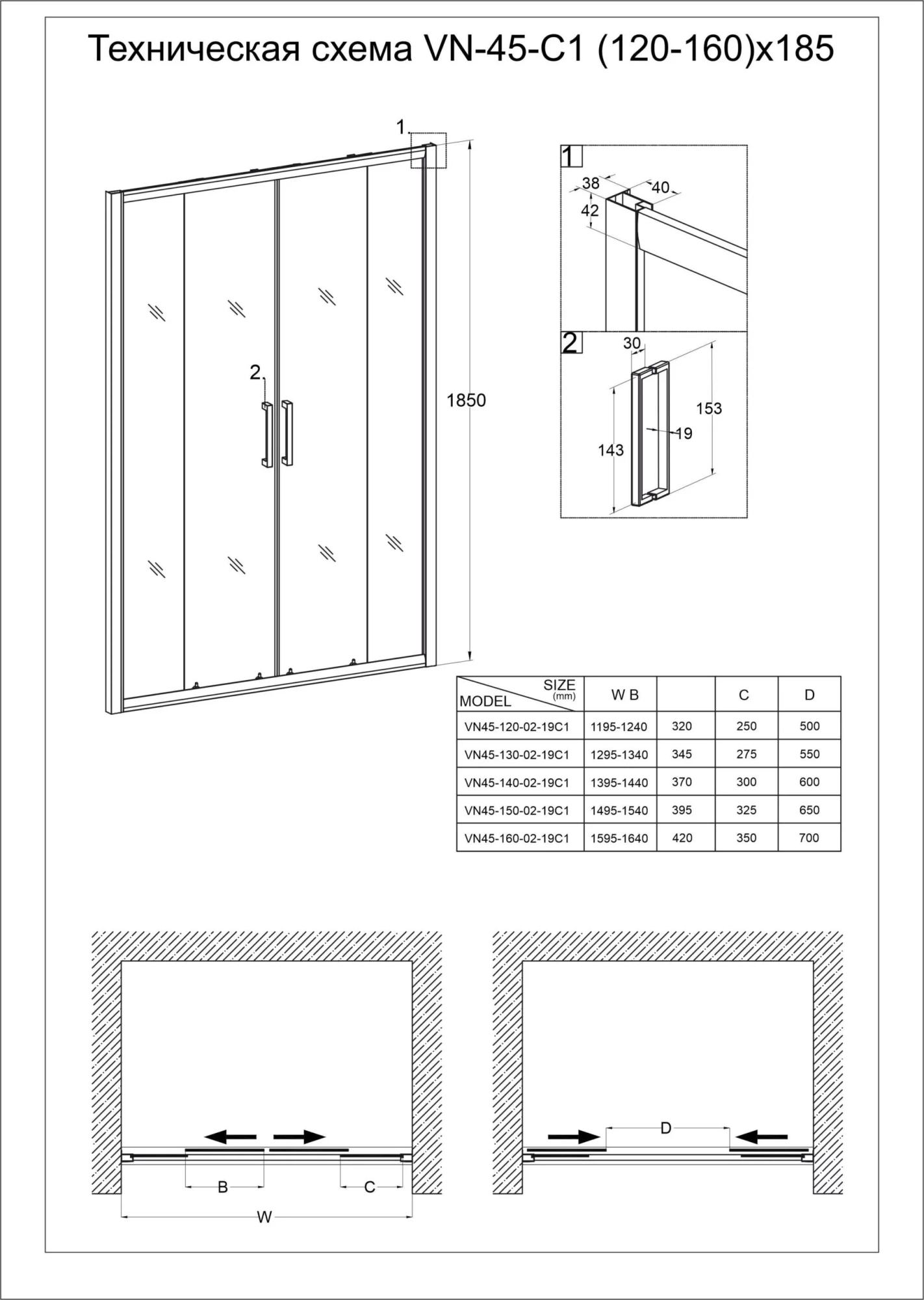 Техническая схема VN-45-C1 (120-160)x185

1

2

1850

1

38

40

42

2

30

153

19

143

| SIZE (mm) MODEL | W B | | C | D |
|---|---|---|---|---|
| VN45-120-02-19C1 | 1195-1240 | 320 | 250 | 500 |
| VN45-130-02-19C1 | 1295-1340 | 345 | 275 | 550 |
| VN45-140-02-19C1 | 1395-1440 | 370 | 300 | 600 |
| VN45-150-02-19C1 | 1495-1540 | 395 | 325 | 650 |
| VN45-160-02-19C1 | 1595-1640 | 420 | 350 | 700 |

B

C

W

D