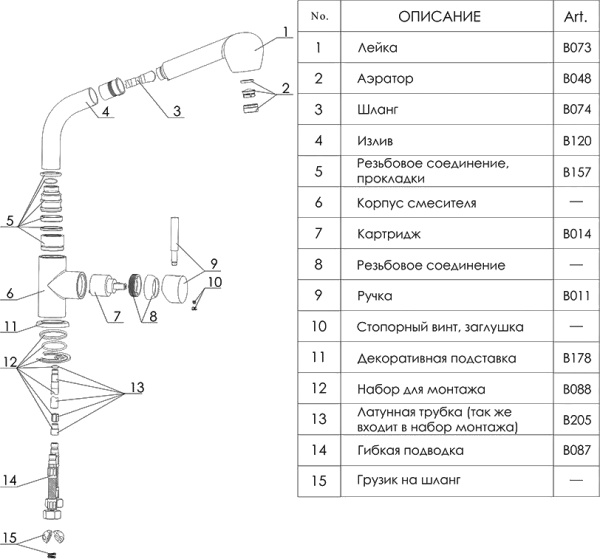 1
2
3
4
5
6
7
8
9
10
11
12
13
14
15

| No. | ОПИСАНИЕ | Art. |
|---|---|---|
| 1 | Лейка | B073 |
| 2 | Аэратор | B048 |
| 3 | Шланг | B074 |
| 4 | Излив | B120 |
| 5 | Резьбовое соединение, прокладки | B157 |
| 6 | Корпус смесителя | — |
| 7 | Картридж | B014 |
| 8 | Резьбовое соединение | — |
| 9 | Ручка | B011 |
| 10 | Стопорный винт, заглушка | — |
| 11 | Декоративная подставка | B178 |
| 12 | Набор для монтажа | B088 |
| 13 | Латунная трубка (так же входит в набор монтажа) | B205 |
| 14 | Гибкая подводка | B087 |
| 15 | Грузик на шланг | — |