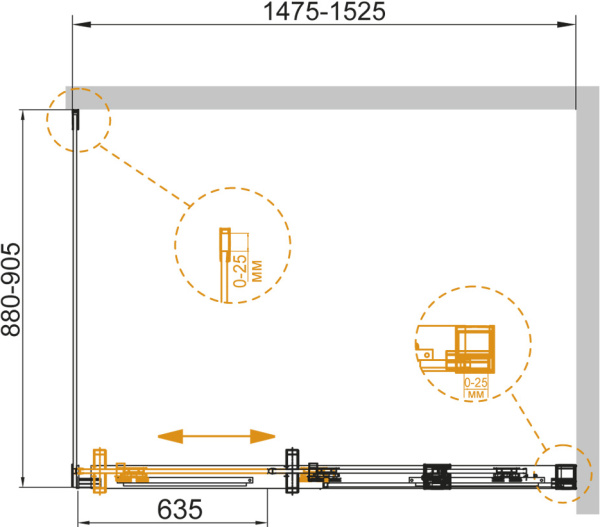 1475-1525

880-905

0-25 мм

0-25 мм

635