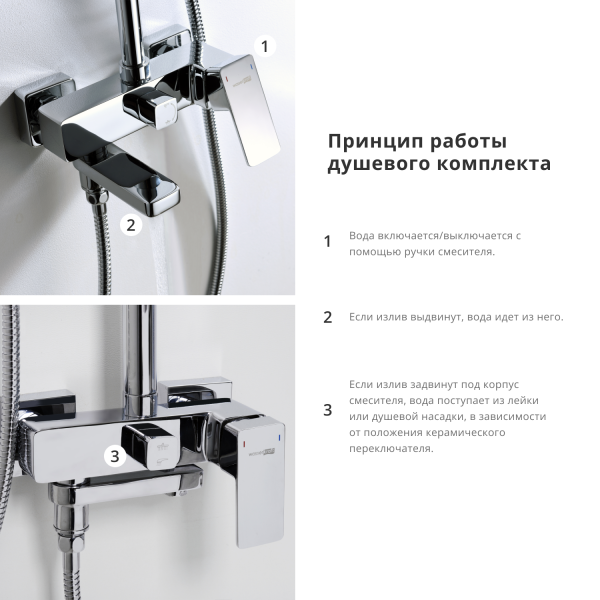 1

2

3

Принцип работы душевого комплекта

1 Вода включается/выключается с помощью ручки смесителя.

2 Если излив выдвинут, вода идет из него.

3 Если излив задвинут под корпус смесителя, вода поступает из лейки или душевой насадки, в зависимости от положения керамического переключателя.