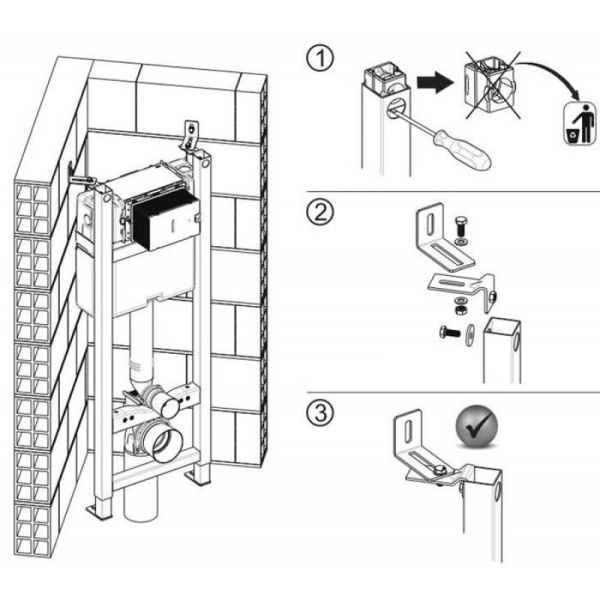 1

2

3