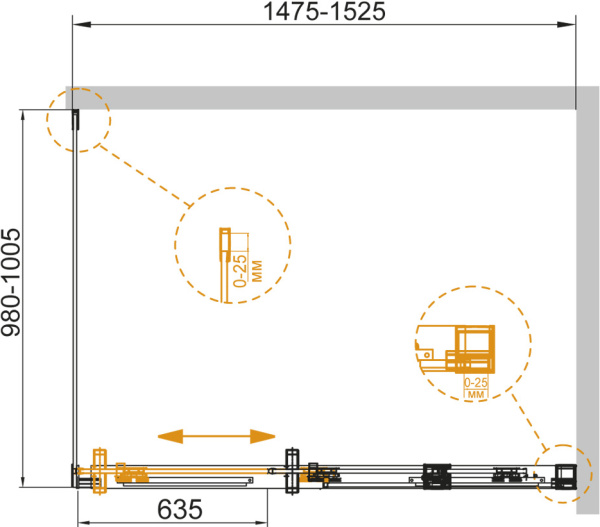 1475-1525

980-1005

0-25 мм

0-25 мм

635