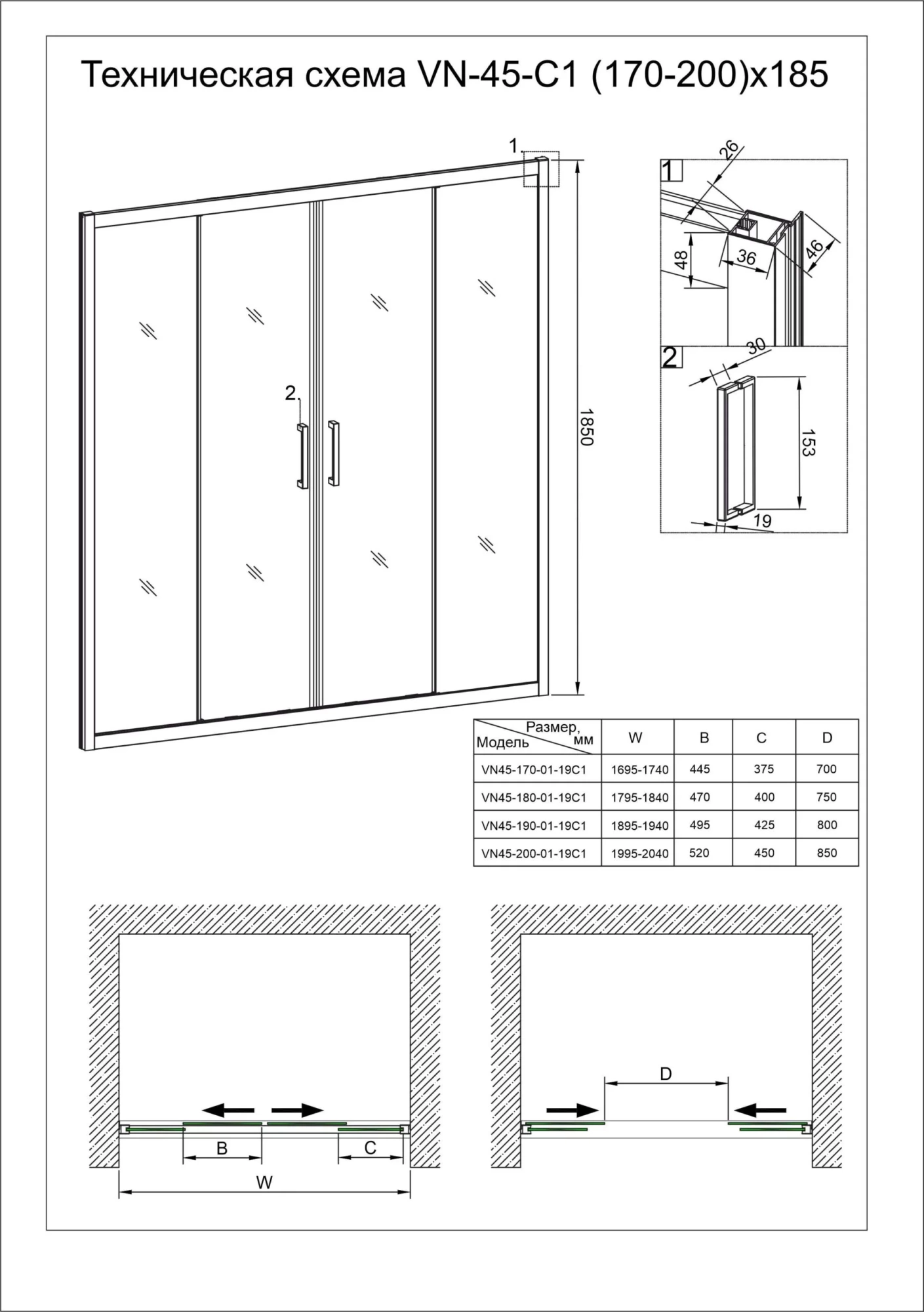 Техническая схема VN-45-C1 (170-200)x185

1.

2.

1850

1

26

48

36

46

2

30

153

19

| Размер, мм / Модель | W | B | C | D |
|---|---|---|---|---|
| VN45-170-01-19C1 | 1695-1740 | 445 | 375 | 700 |
| VN45-180-01-19C1 | 1795-1840 | 470 | 400 | 750 |
| VN45-190-01-19C1 | 1895-1940 | 495 | 425 | 800 |
| VN45-200-01-19C1 | 1995-2040 | 520 | 450 | 850 |

B

C

W

D